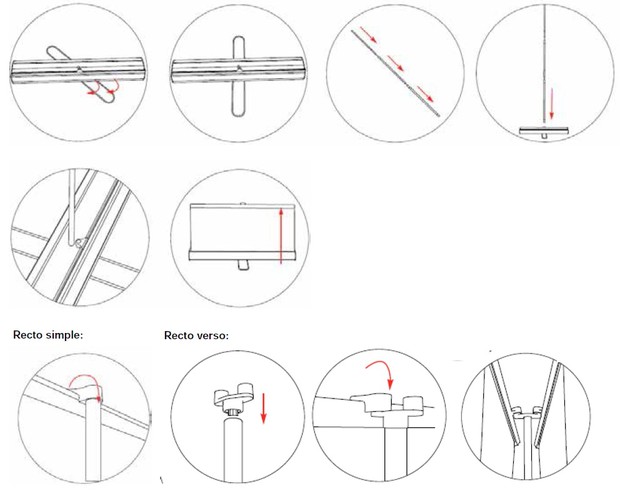 Recto simple:

Recto verso: