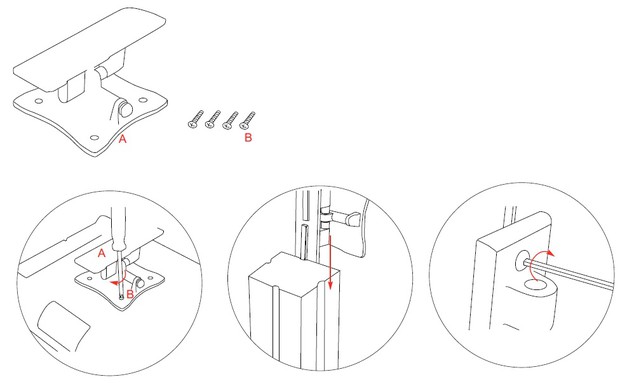 A

B

A

B