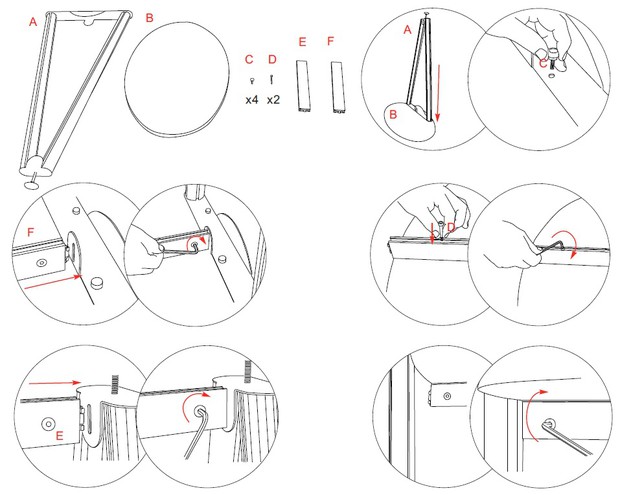 A B C D E F
x4 x2

A
B
C

F

D

E