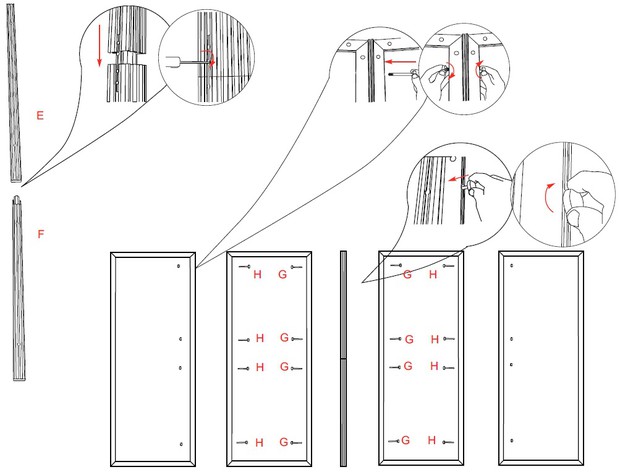 E

F

H G
H G
H G
H G

G H
G H
G H
G H