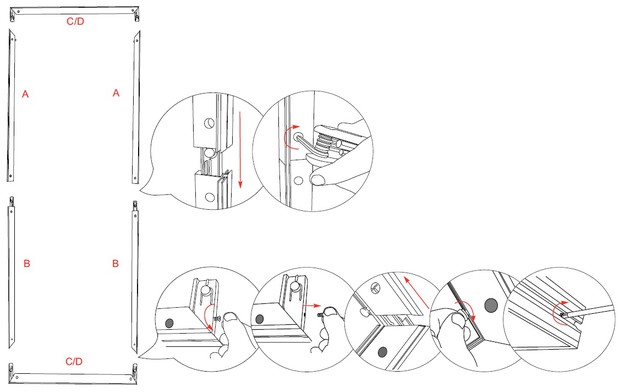 C/D

A

A

B

B

C/D