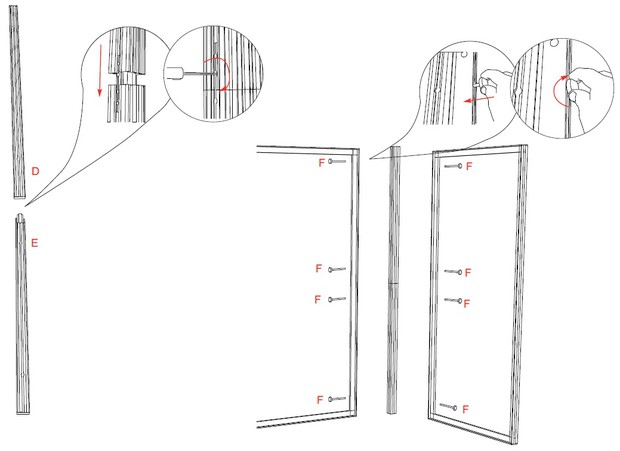 D

E

F

F

F

F

F

F

F

F