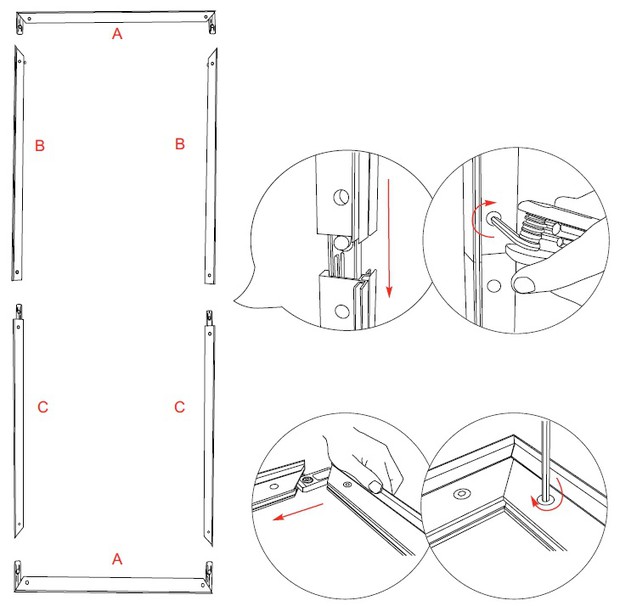 A

B

B

C

C

A